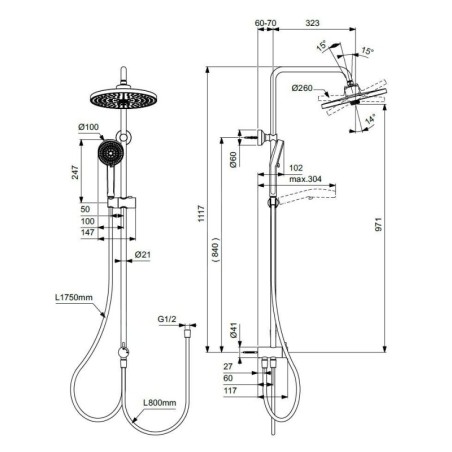 Ø100
247
50
100
147
Ø21
L1750mm
G1/2
L800mm
60-70
323
15°
15°
Ø260
14°
Ø60
102
max.304
1117
(840)
971
Ø41
27
60
117