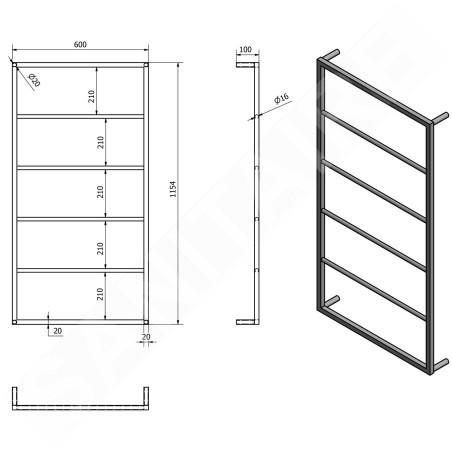 600
Ø20
210
210
210
210
210
1154
20
20
100
Ø16